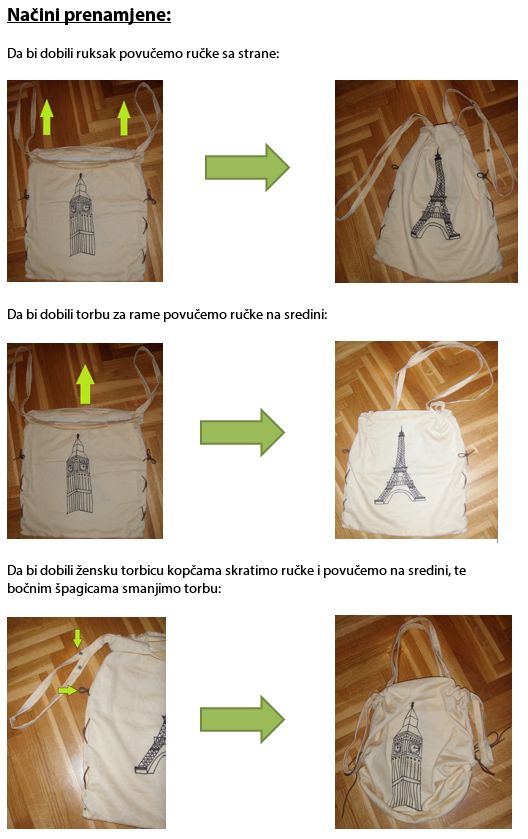 Načini prenamjene:

Da bi dobili ruksak povučemo ručke sa strane:

Da bi dobili torbu za rame povučemo ručke na sredini:

Da bi dobili žensku torbicu kopčama skratimo ručke i povučemo na sredini, te bočnim špagicama smanjimo torbu: